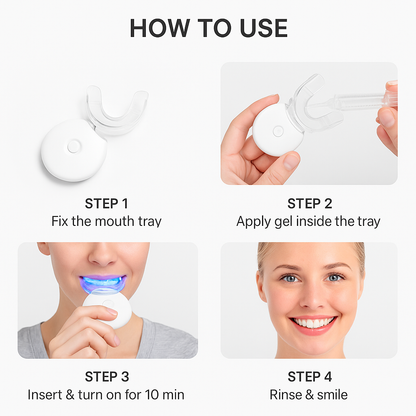 HOW TO USE

STEP 1
Fix the mouth tray

STEP 2
Apply gel inside the tray

STEP 3
Insert & turn on for 10 min

STEP 4
Rinse & smile