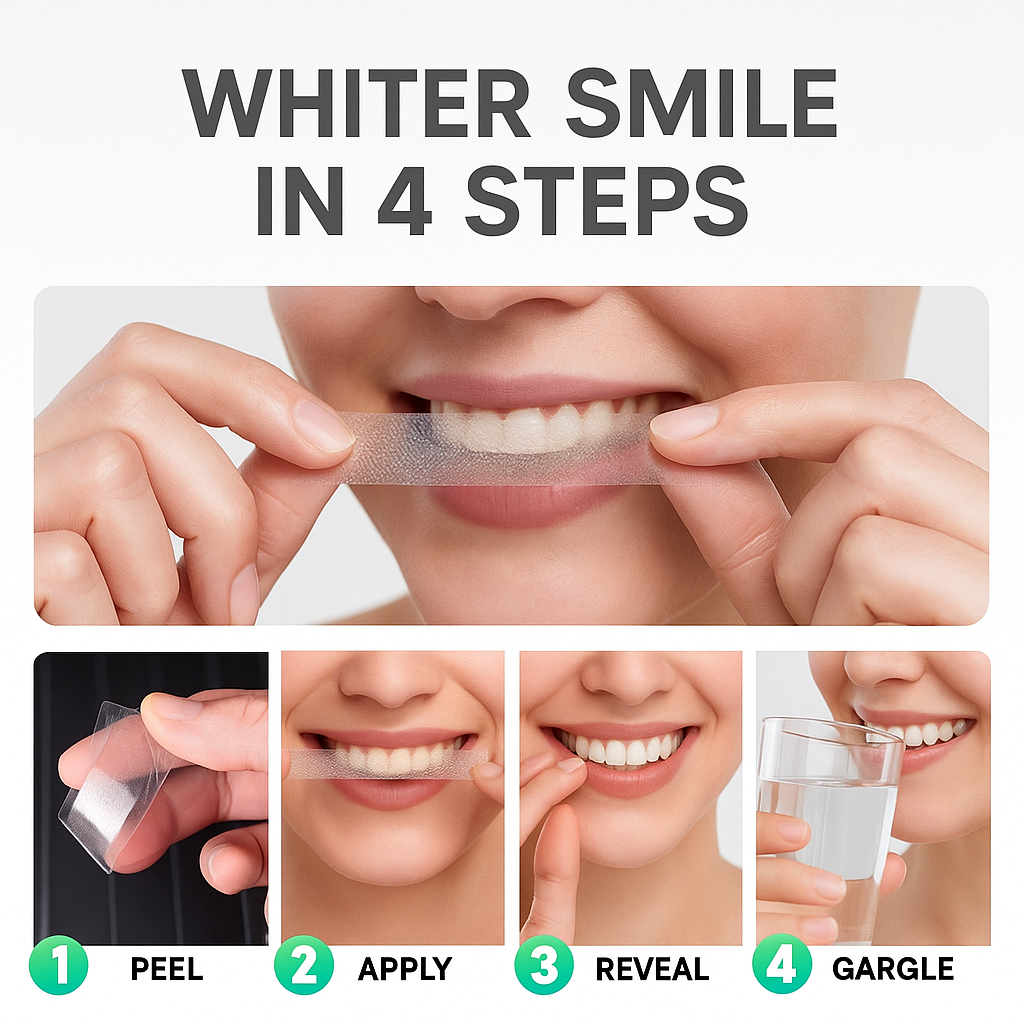 WHITER SMILE IN 4 STEPS

1 PEEL

2 APPLY

3 REVEAL

4 GARGLE